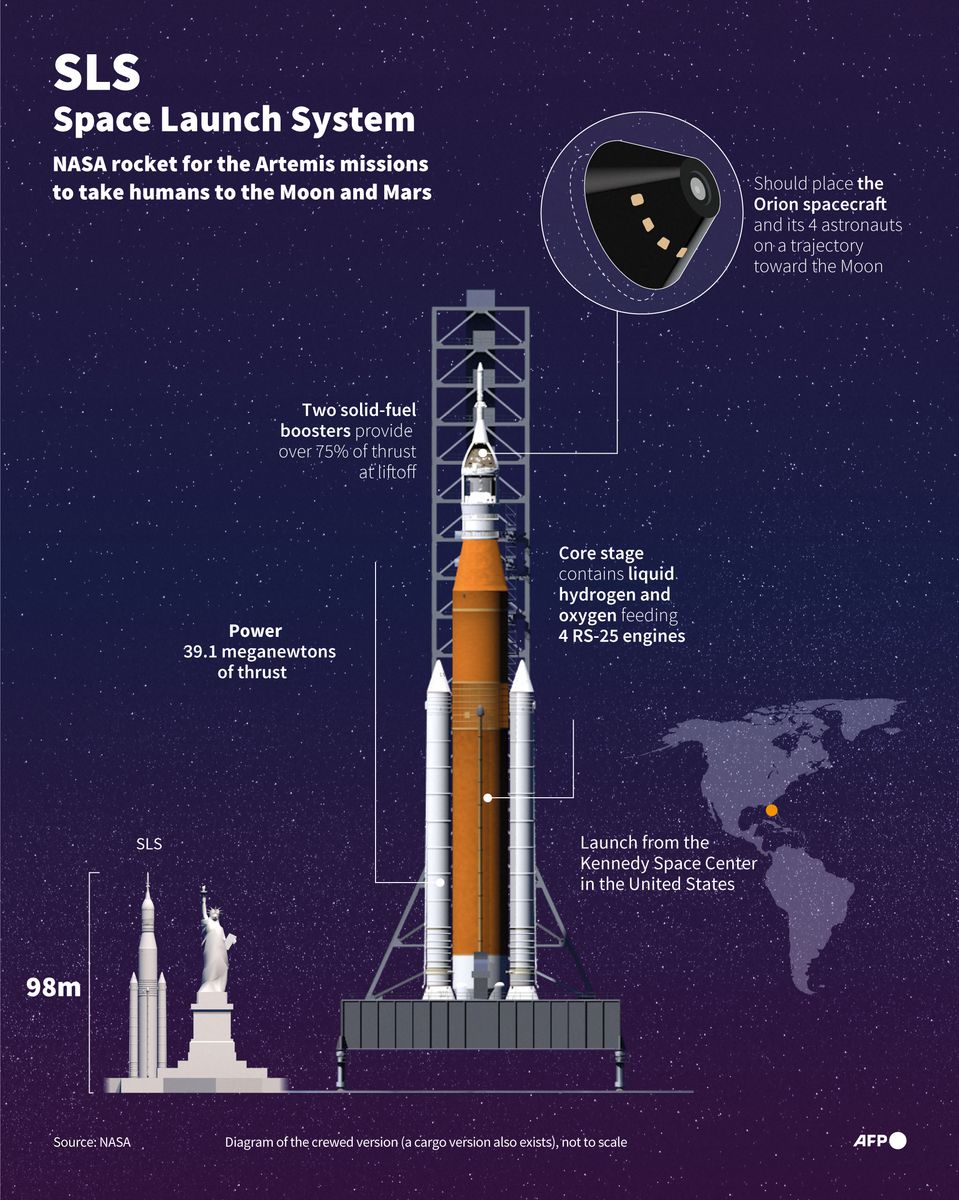 SLS
Space Launch System

NASA rocket for the Artemis missions to take humans to the Moon and Mars

Should place the Orion spacecraft and its 4 astronauts on a trajectory toward the Moon

Two solid-fuel boosters provide over 75% of thrust at liftoff

Core stage contains liquid hydrogen and oxygen feeding 4 RS-25 engines

Power 39.1 meganewtons of thrust

Launch from the Kennedy Space Center in the United States

SLS

98m

Source: NASA

Diagram of the crewed version (a cargo version also exists), not to scale

AFP